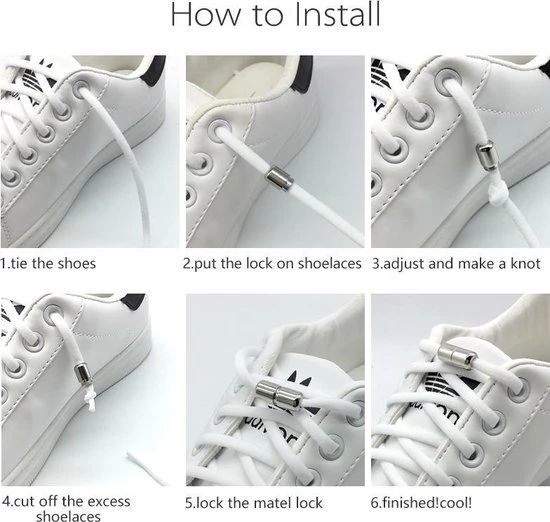 How to Install

1.tie the shoes

2.put the lock on shoelaces

3.adjust and make a knot

4.cut off the excess shoelaces

5.lock the matel lock

6.finished!cool!