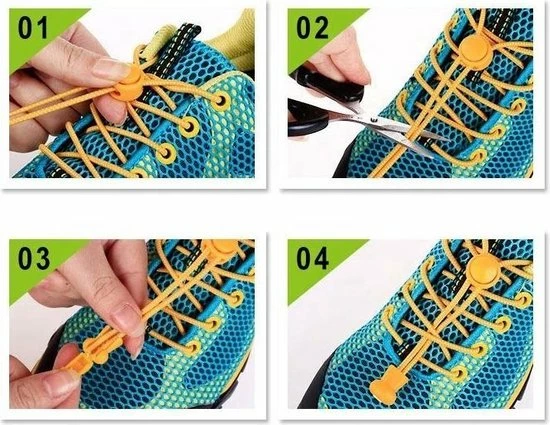 01

02

03

04